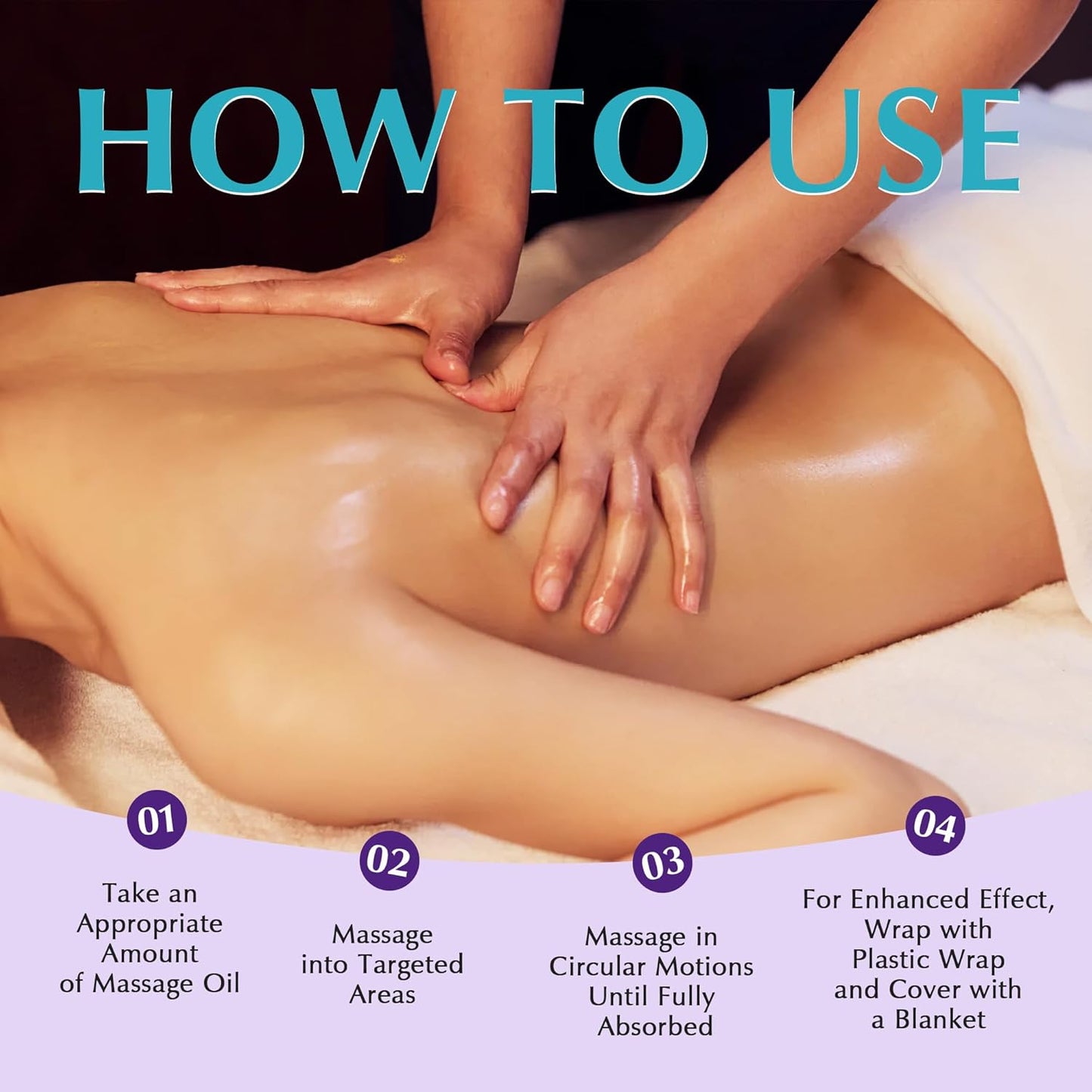 HOW TO USE

01
Take an Appropriate Amount of Massage Oil

02
Massage into Targeted Areas

03
Massage in Circular Motions Until Fully Absorbed

04
For Enhanced Effect, Wrap with Plastic Wrap and Cover with a Blanket